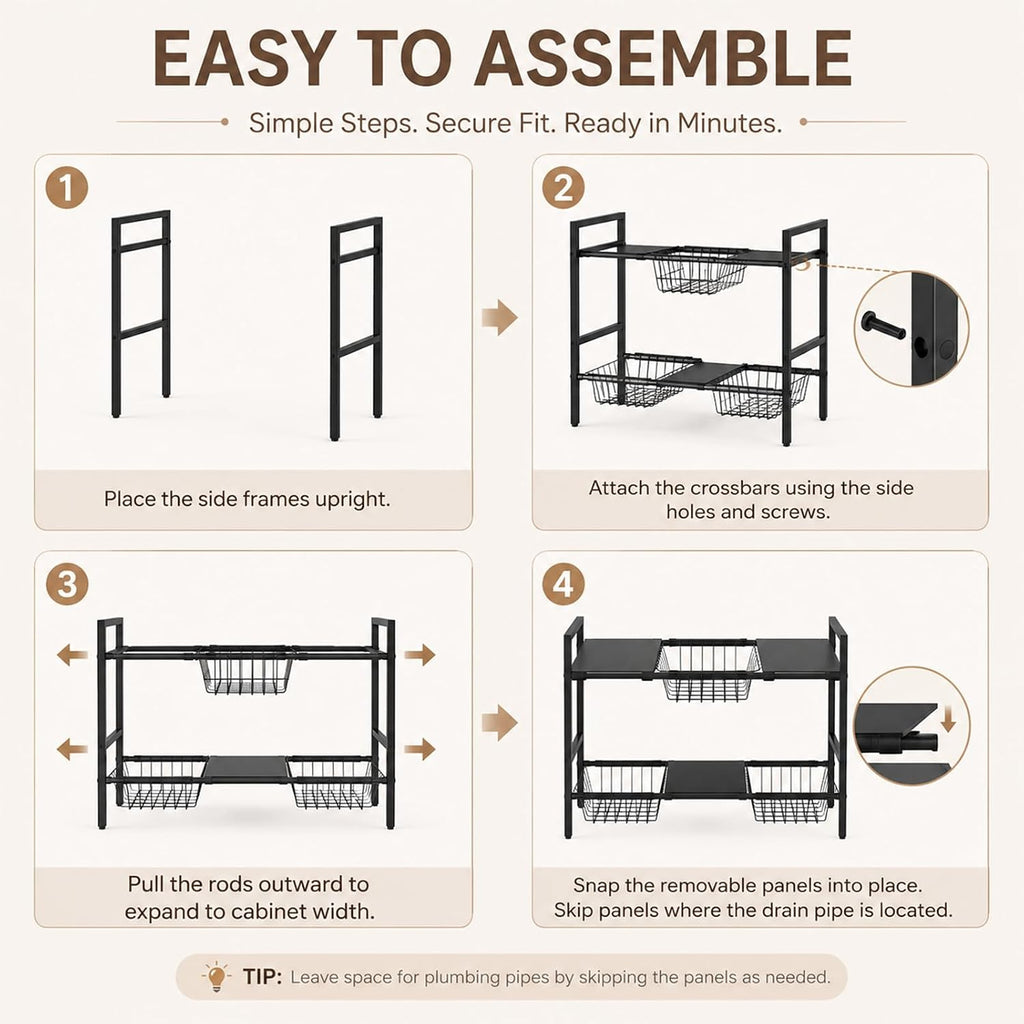 EASY TO ASSEMBLE

Simple Steps. Secure Fit. Ready in Minutes.

1

Place the side frames upright.

2

Attach the crossbars using the side holes and screws.

3

Pull the rods outward to expand to cabinet width.

4

Snap the removable panels into place. Skip panels where the drain pipe is located.

TIP: Leave space for plumbing pipes by skipping the panels as needed.