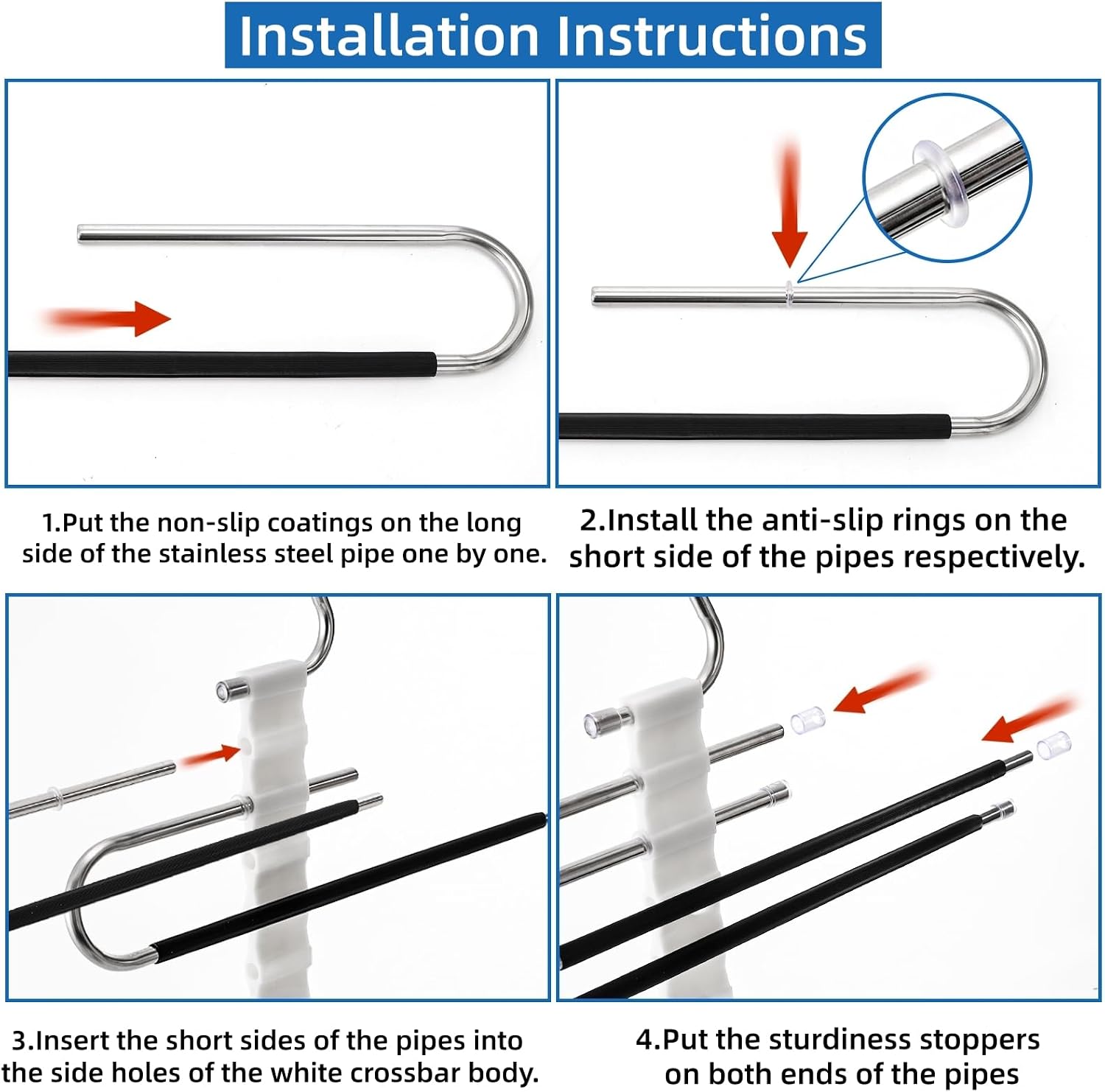 Installation Instructions

1.Put the non-slip coatings on the long side of the stainless steel pipe one by one.

2.Install the anti-slip rings on the short side of the pipes respectively.

3.Insert the short sides of the pipes into the side holes of the white crossbar body.

4.Put the sturdiness stoppers on both ends of the pipes